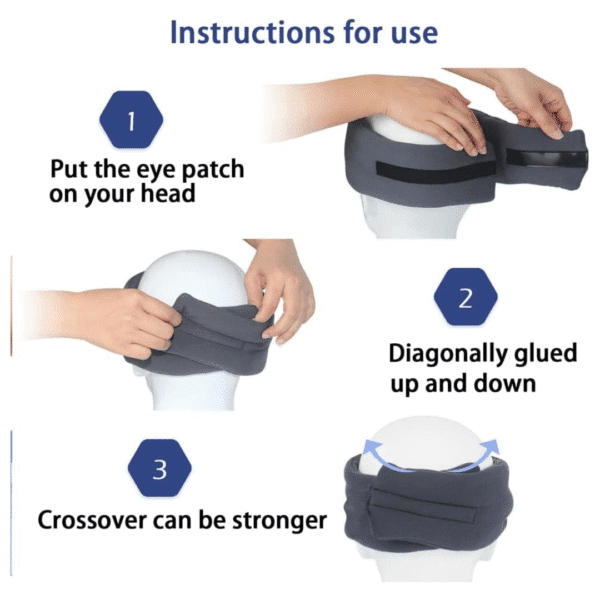 Instructions for use

1

Put the eye patch on your head

2

Diagonally glued up and down

3

Crossover can be stronger