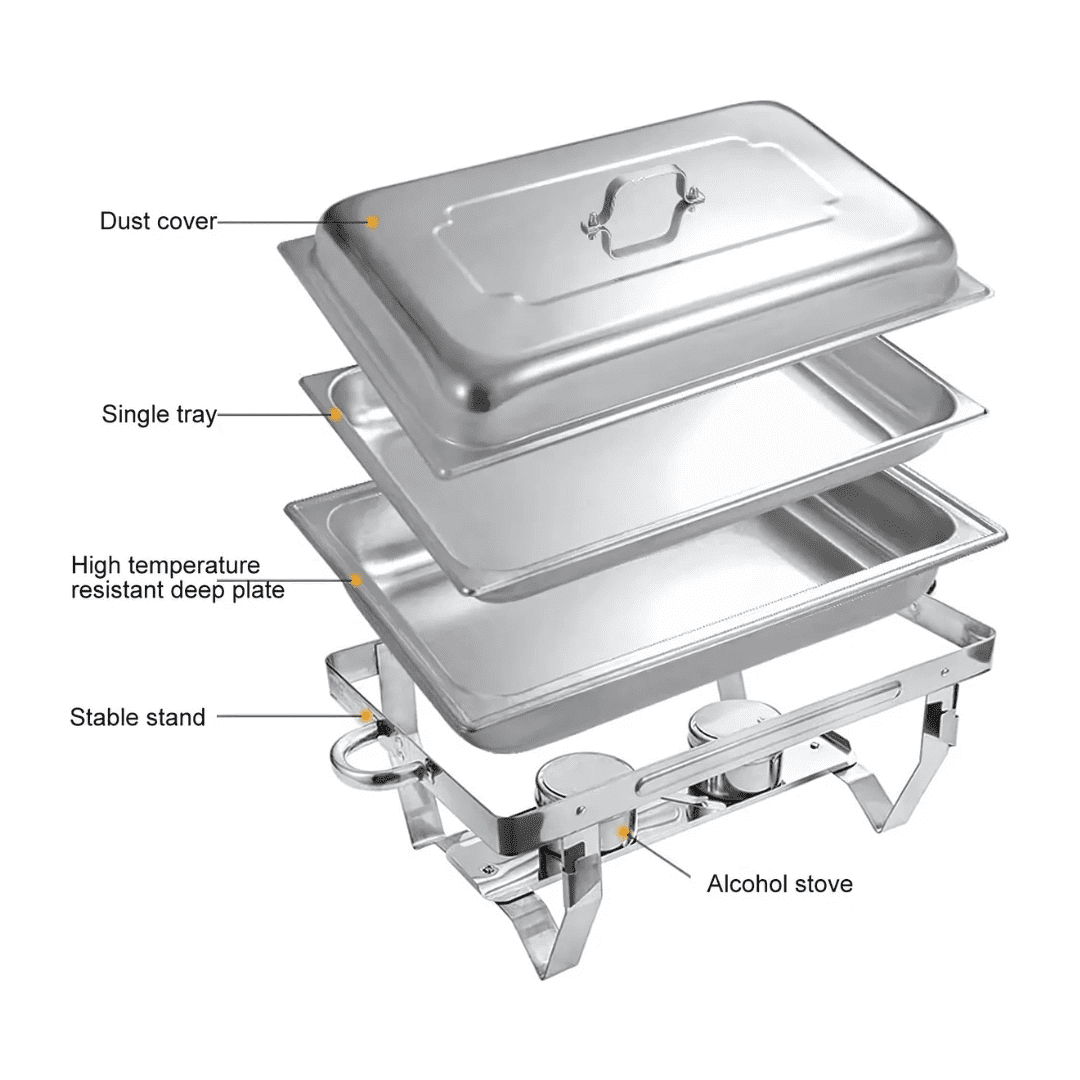 Dust cover

Single tray

High temperature resistant deep plate

Stable stand

Alcohol stove