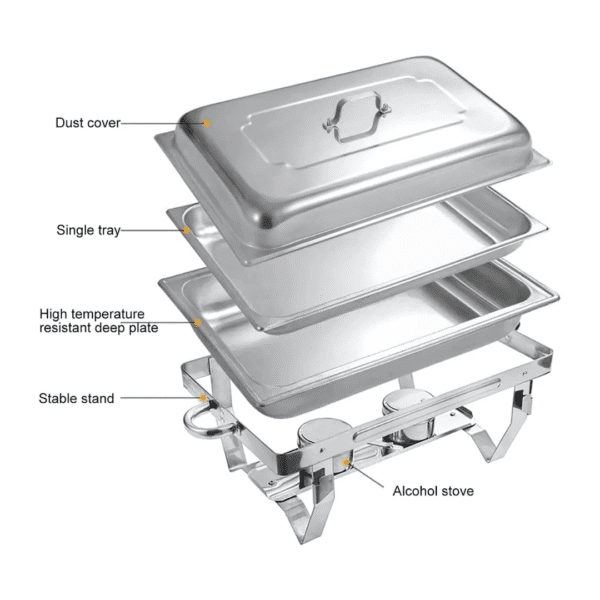 Dust cover

Single tray

High temperature resistant deep plate

Stable stand

Alcohol stove