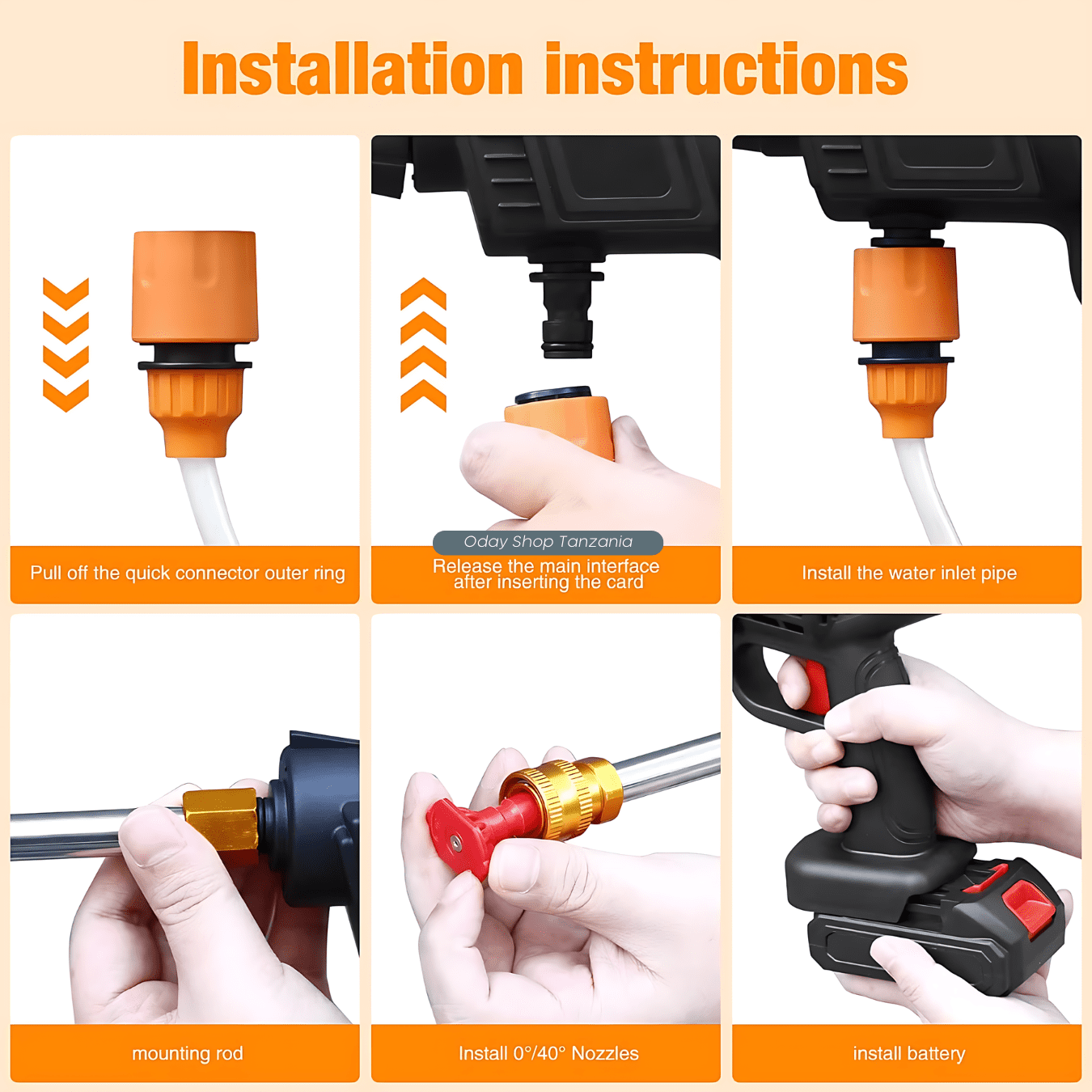 Installation instructions

Pull off the quick connector outer ring

Oday Shop Tanzania

Release the main interface after inserting the card

Install the water inlet pipe

mounting rod

Install 0°/40° Nozzles

install battery