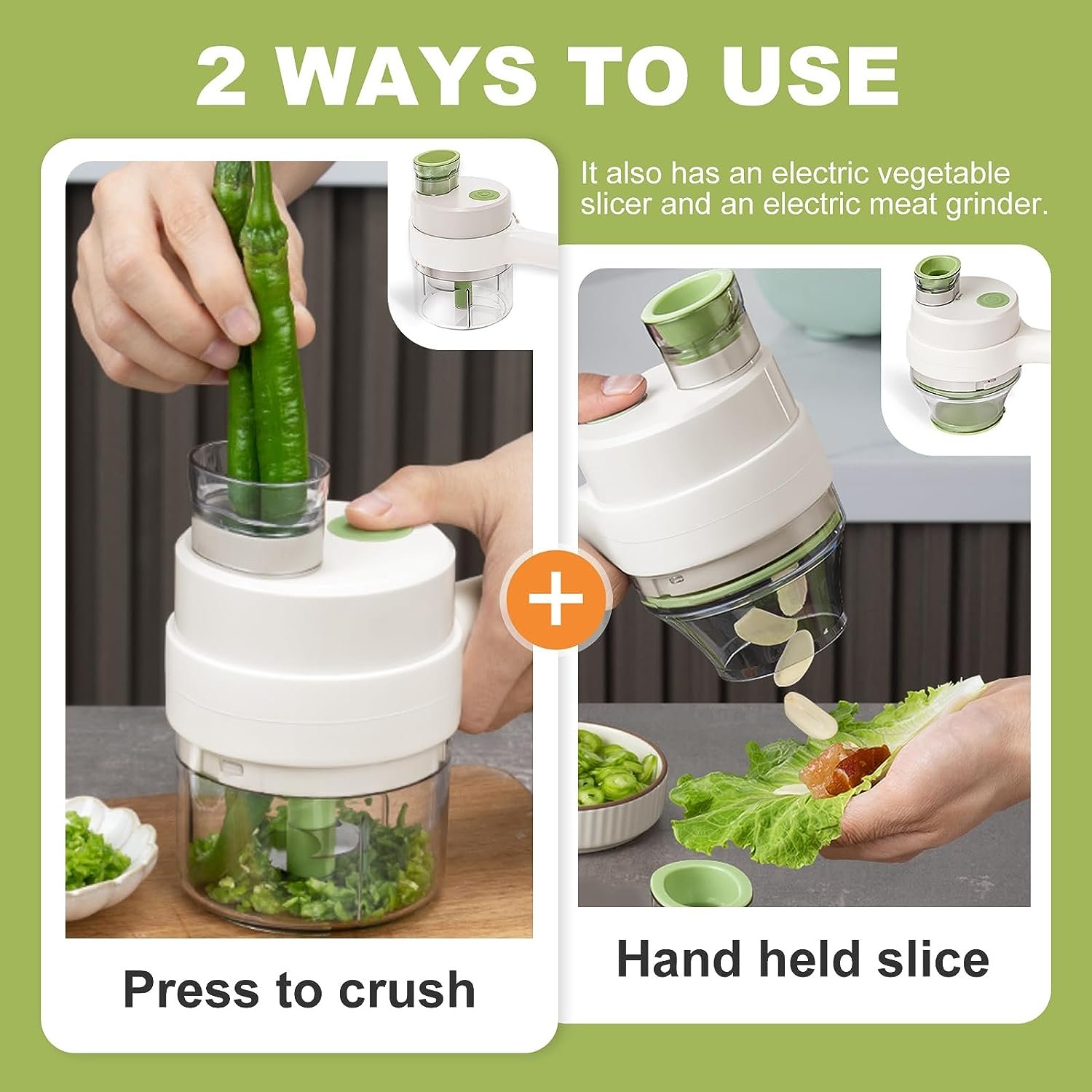 2 WAYS TO USE

It also has an electric vegetable slicer and an electric meat grinder.

+

Press to crush

Hand held slice