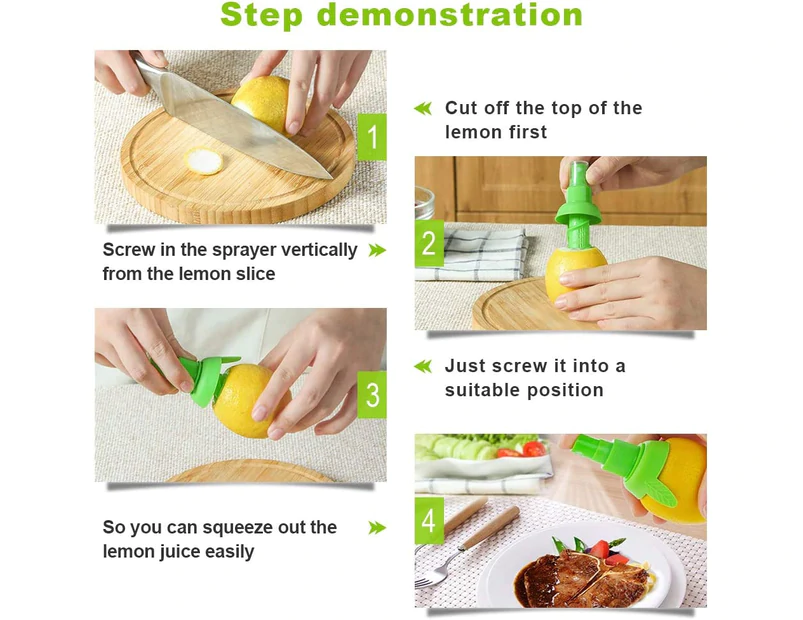 Step demonstration

1

Cut off the top of the lemon first

Screw in the sprayer vertically from the lemon slice

2

3

Just screw it into a suitable position

So you can squeeze out the lemon juice easily

4