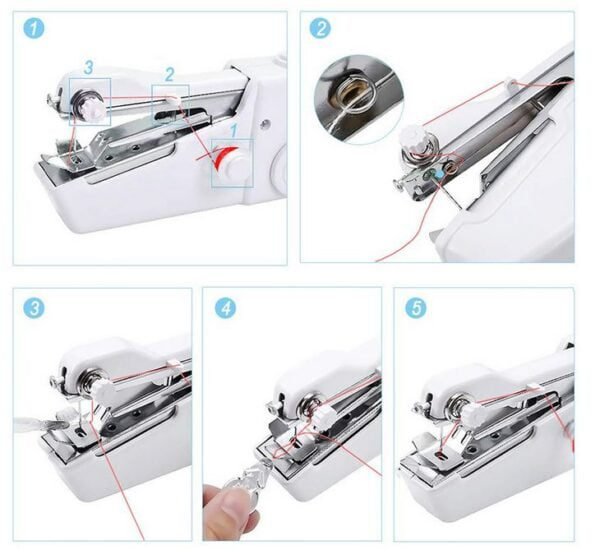 1
3
2
1
2
3
4
5